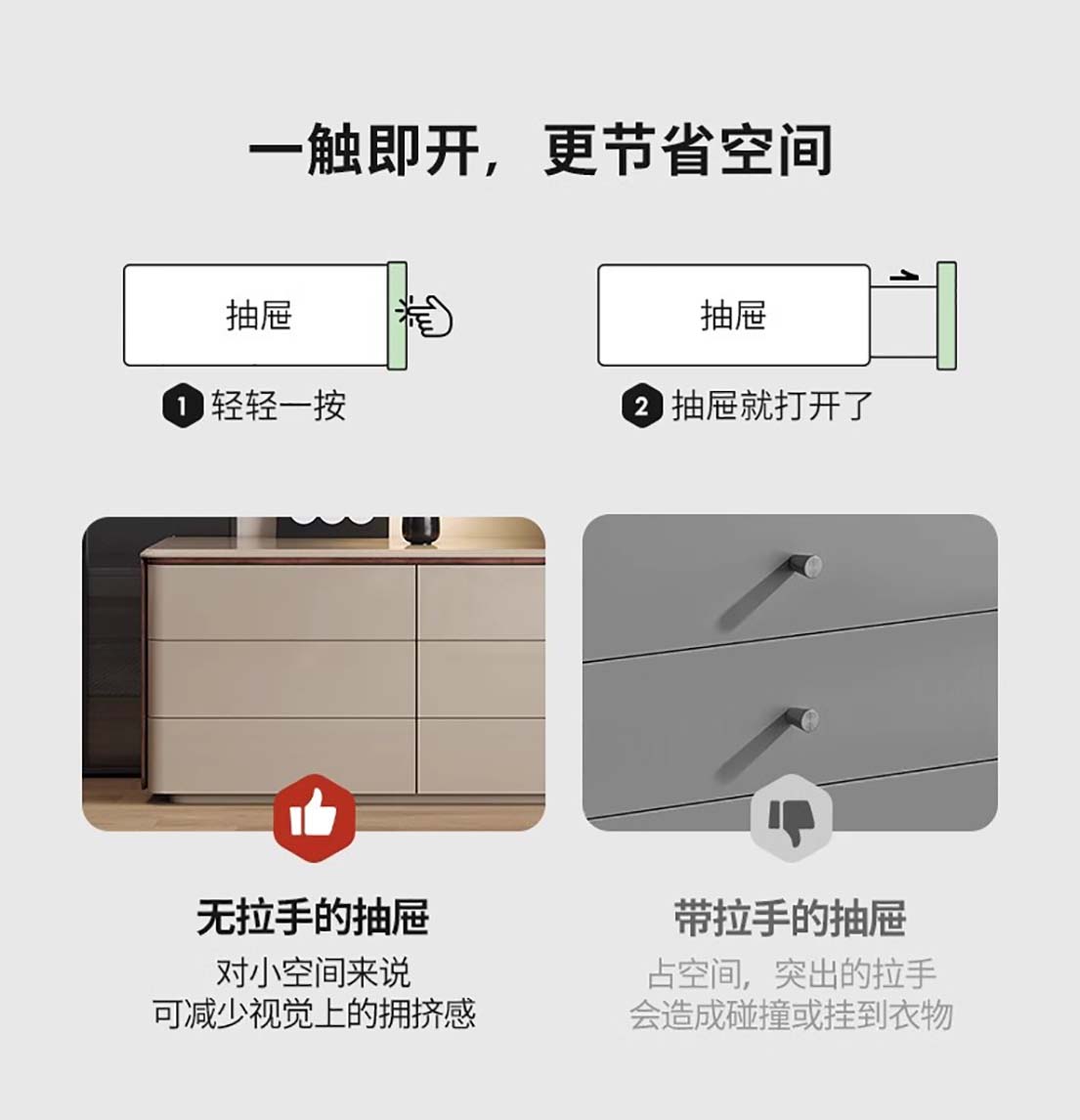 一触即开，更节省空间

抽屉

1 轻轻一按

抽屉

2 抽屉就打开了

无拉手的抽屉

对小空间来说
可减少视觉上的拥挤感

带拉手的抽屉

占空间，突出的拉手
会造成碰撞或挂到衣物