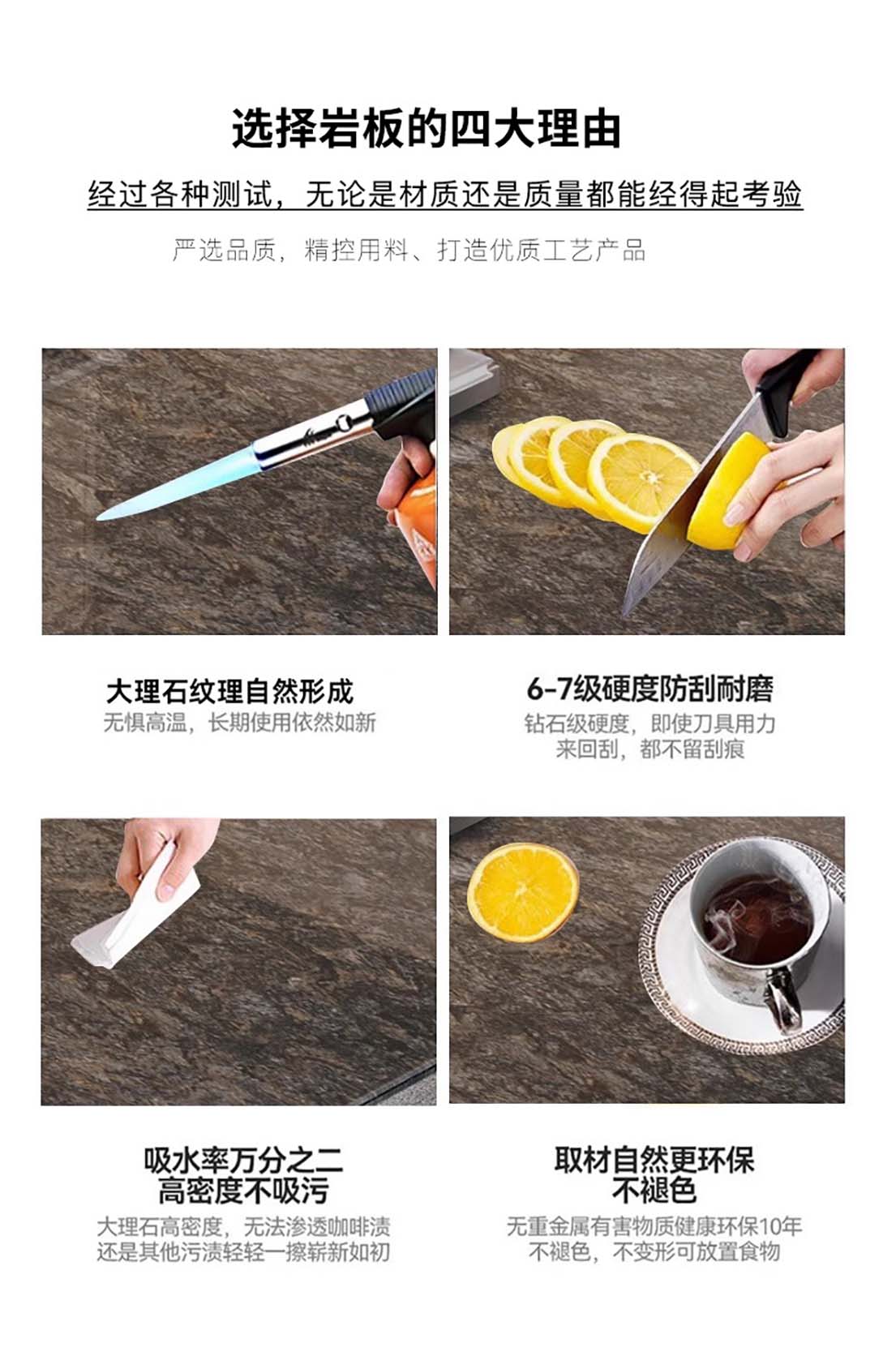 选择岩板的四大理由

经过各种测试，无论是材质还是质量都能经得起考验

严选品质，精控用料、打造优质工艺产品

大理石纹理自然形成
无惧高温，长期使用依然如新

6-7级硬度防刮耐磨
钻石级硬度，即使刀具用力来回刮，都不留刮痕

吸水率万分之二
高密度不吸污
大理石高密度，无法渗透咖啡渍还是其他污渍轻轻一擦崭新如初

取材自然更环保
不褪色
无重金属有害物质健康环保10年不褪色，不变形可放置食物