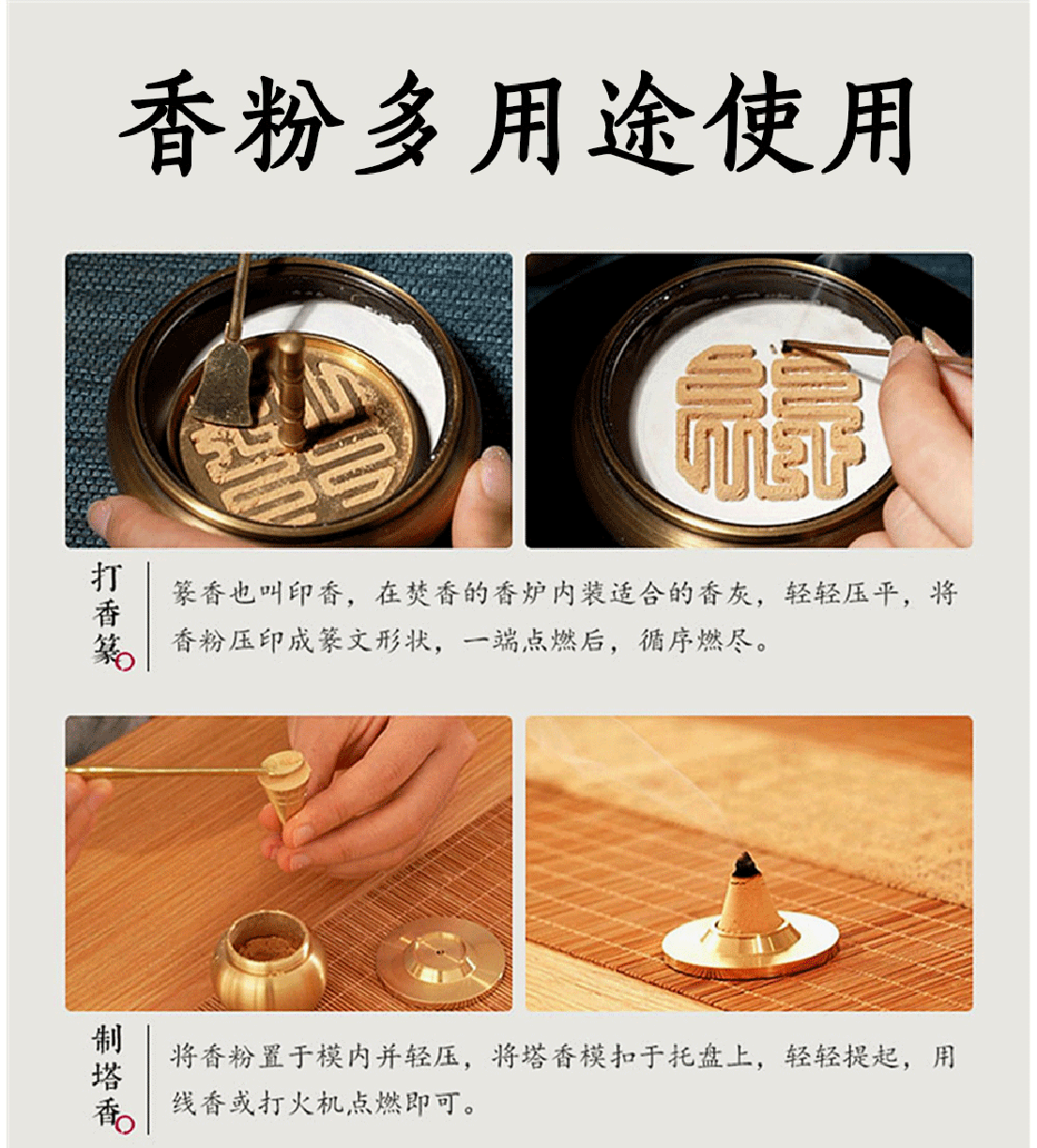 香粉多用途使用

打香篆

篆香也叫印香，在焚香的香炉内装适合的香灰，轻轻压平，将香粉压印成篆文形状，一端点燃后，循序燃尽。

制塔香

将香粉置于模内并轻压，将塔香模扣于托盘上，轻轻提起，用线香或打火机点燃即可。