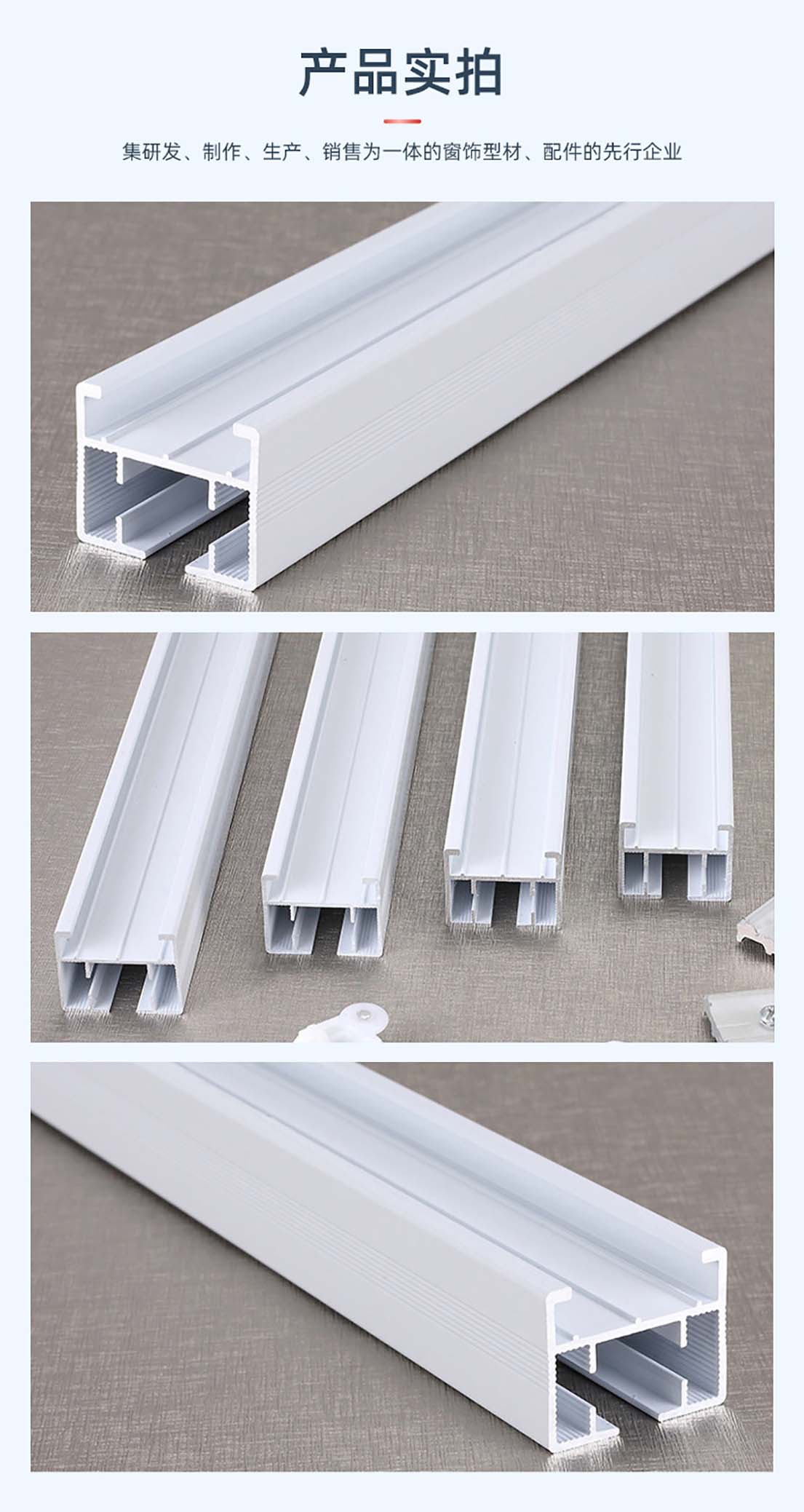 产品实拍

集研发、制作、生产、销售为一体的窗饰型材、配件的先行企业