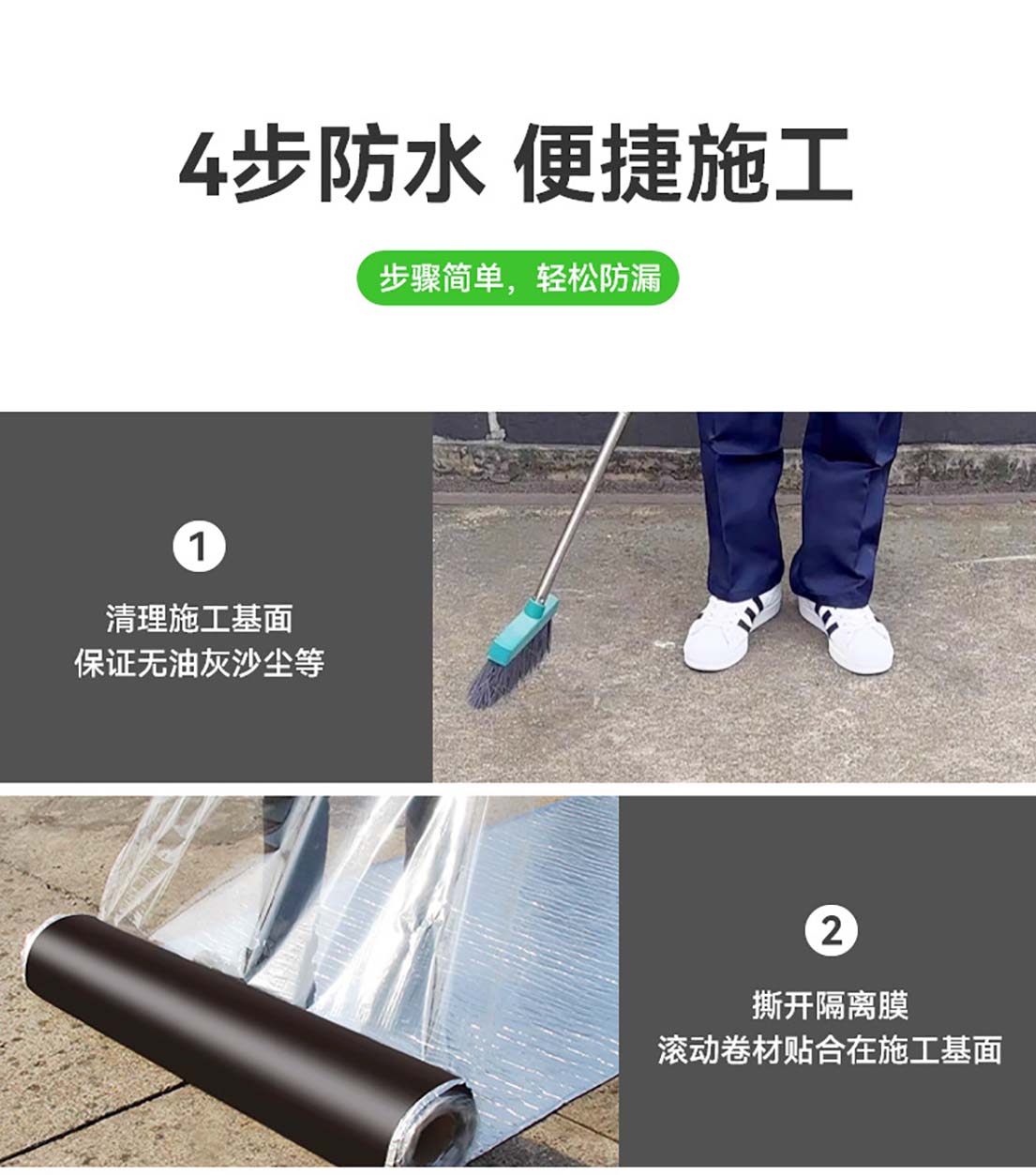 4步防水 便捷施工

步骤简单，轻松防漏

1

清理施工基面
保证无油灰沙尘等

2

撕开隔离膜
滚动卷材贴合在施工基面