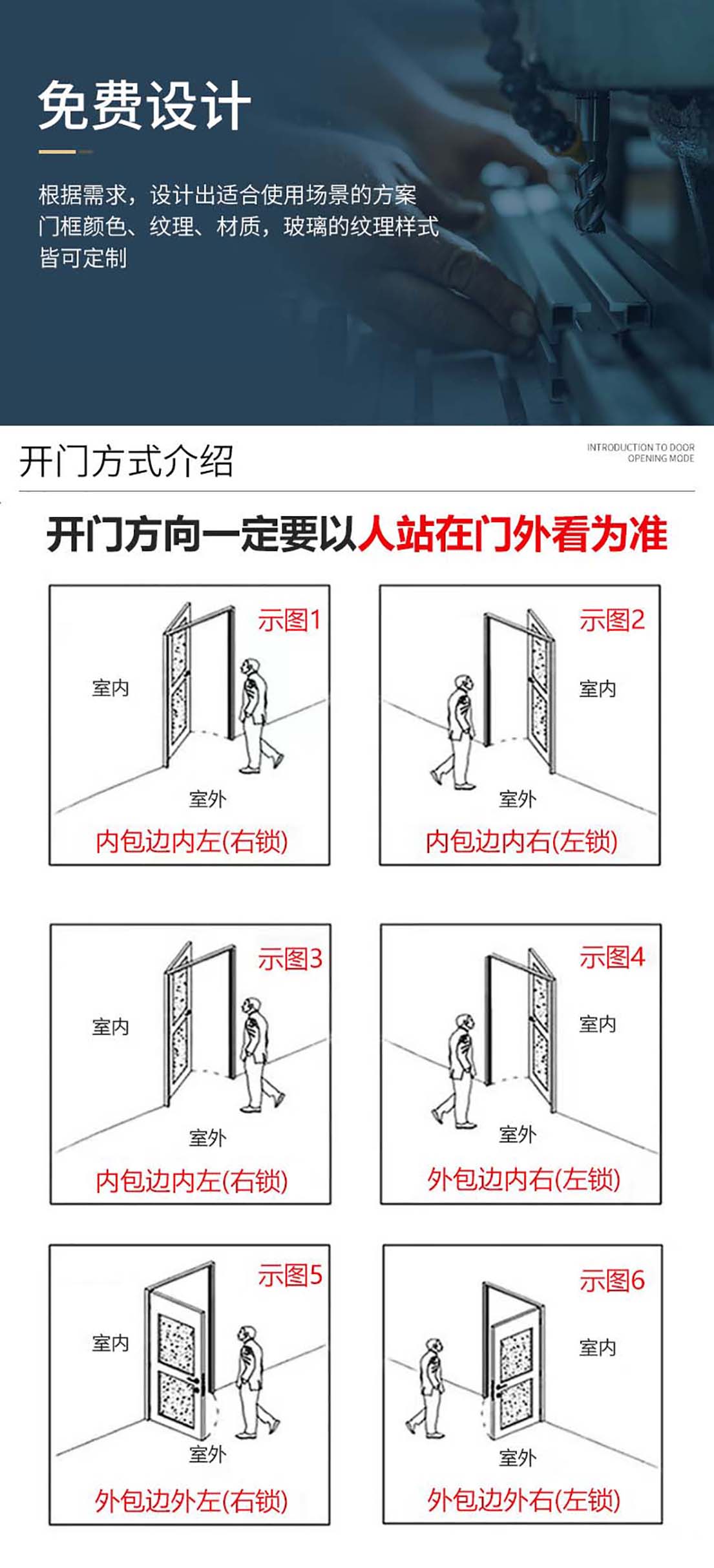 免费设计

根据需求，设计出适合使用场景的方案
门框颜色、纹理、材质，玻璃的纹理样式
皆可定制

开门方式介绍

INTRODUCTION TO DOOR OPENING MODE

开门方向一定要以人站在门外看为准

示图1
室内
室外
内包边内左(右锁)

示图2
室内
室外
内包边内右(左锁)

示图3
室内
室外
内包边内左(右锁)

示图4
室内
室外
外包边内右(左锁)

示图5
室内
室外
外包边外左(右锁)

示图6
室内
室外
外包边外右(左锁)