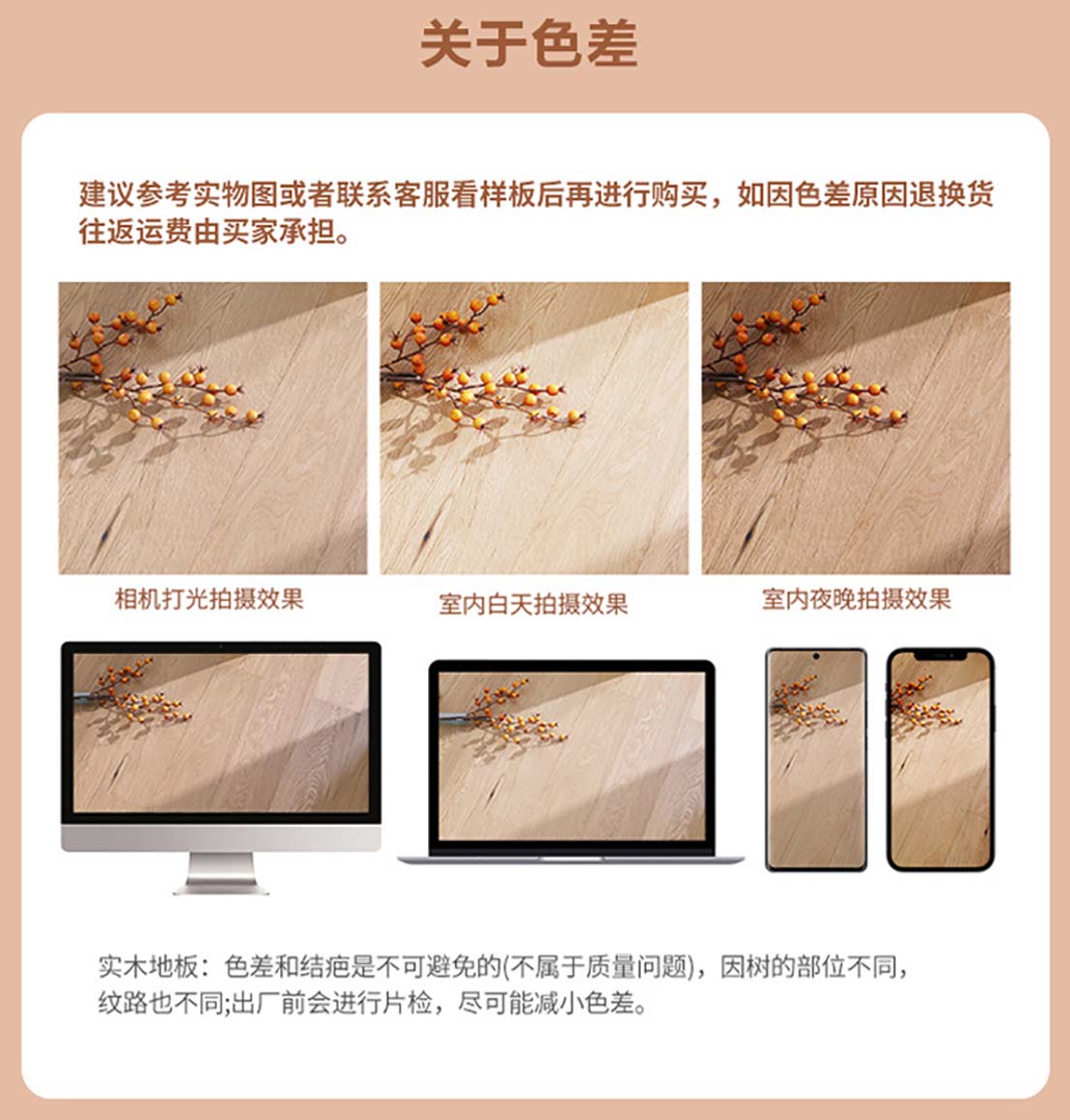 关于色差

建议参考实物图或者联系客服看样板后再进行购买，如因色差原因退换货往返运费由买家承担。

相机打光拍摄效果

室内白天拍摄效果

室内夜晚拍摄效果

实木地板：色差和结疤是不可避免的(不属于质量问题)，因树的部位不同，纹路也不同;出厂前会进行片检，尽可能减小色差。