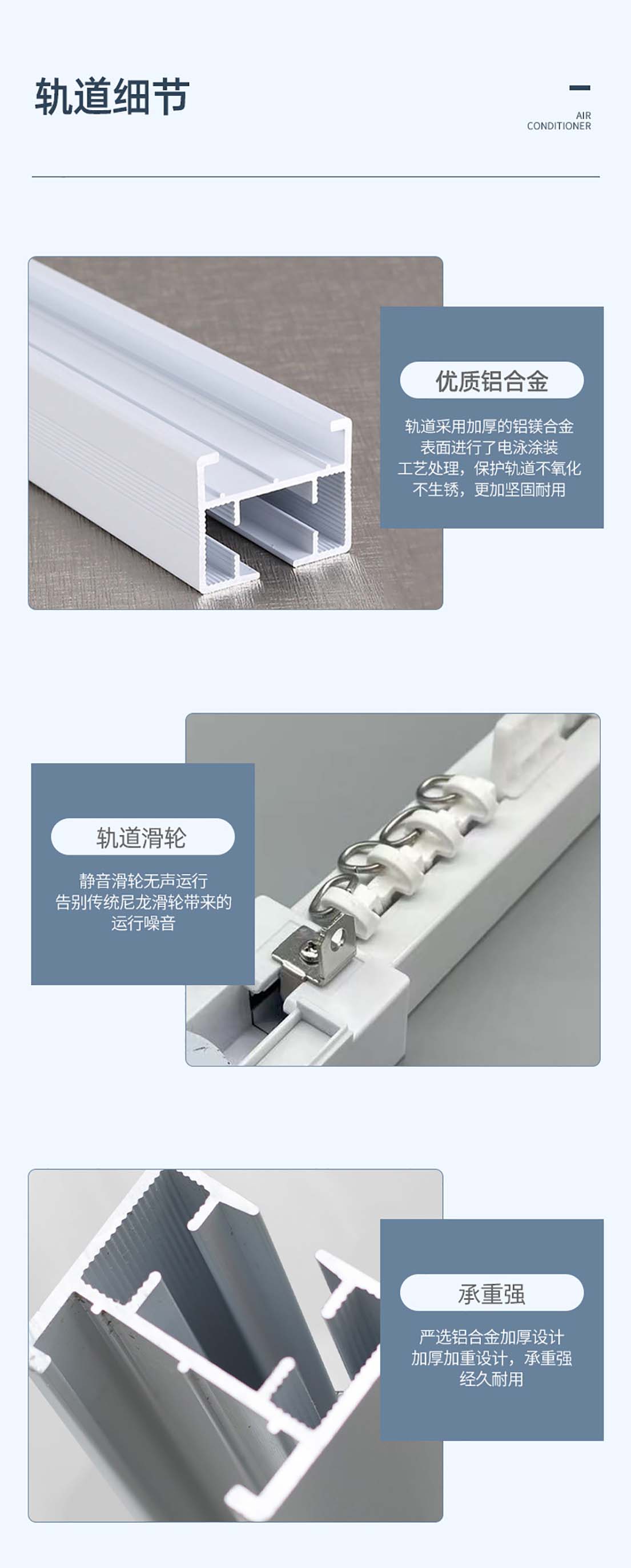 轨道细节

AIR CONDITIONER

优质铝合金

轨道采用加厚的铝镁合金
表面进行了电泳涂装
工艺处理，保护轨道不氧化
不生锈，更加坚固耐用

轨道滑轮

静音滑轮无声运行
告别传统尼龙滑轮带来的
运行噪音

承重强

严选铝合金加厚设计
加厚加重设计，承重强
经久耐用