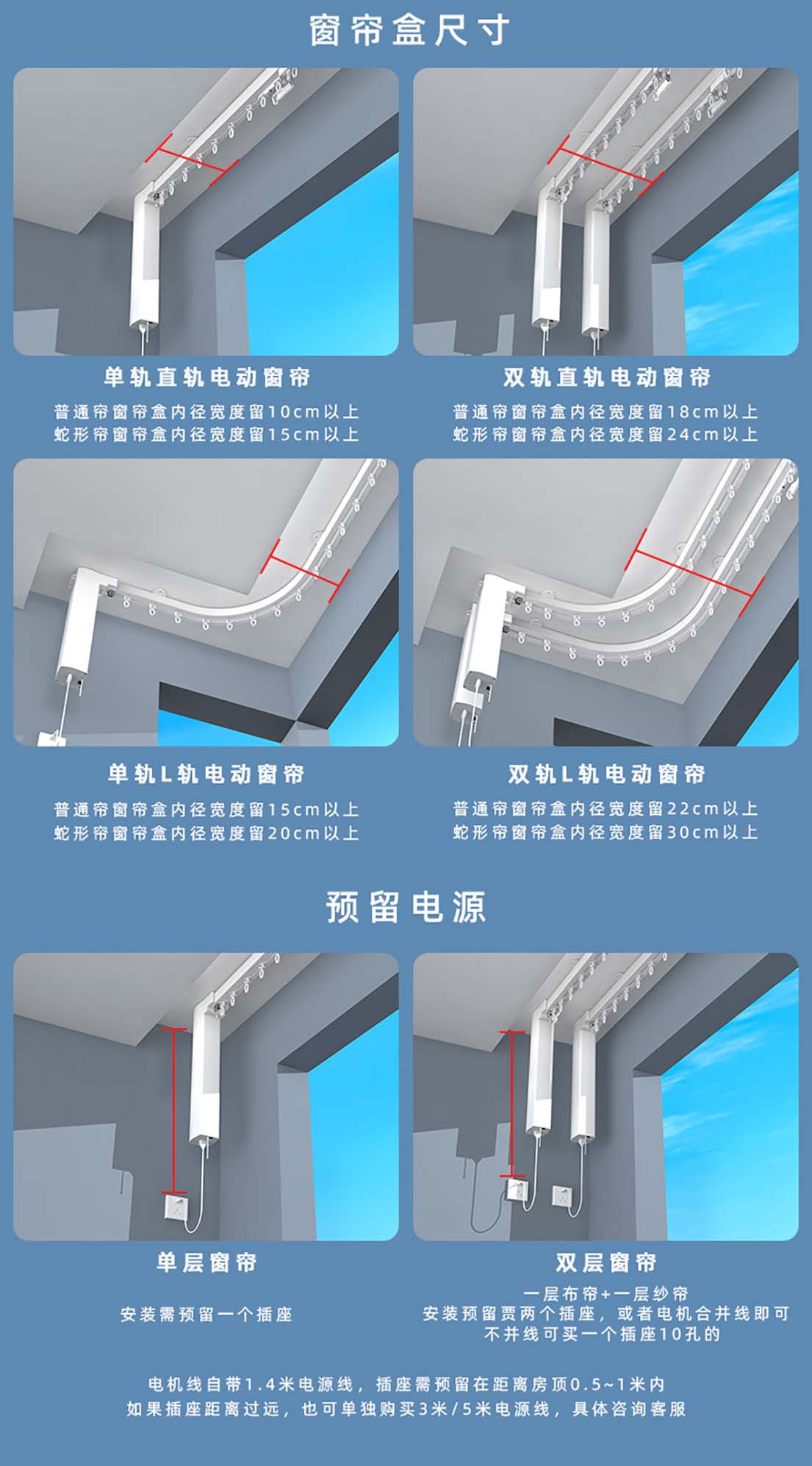 窗帘盒尺寸

单轨直轨电动窗帘
普通帘窗帘盒内径宽度留10cm以上
蛇形帘窗帘盒内径宽度留15cm以上

双轨直轨电动窗帘
普通帘窗帘盒内径宽度留18cm以上
蛇形帘窗帘盒内径宽度留24cm以上

单轨L轨电动窗帘
普通帘窗帘盒内径宽度留15cm以上
蛇形帘窗帘盒内径宽度留20cm以上

双轨L轨电动窗帘
普通帘窗帘盒内径宽度留22cm以上
蛇形帘窗帘盒内径宽度留30cm以上

预留电源

单层窗帘
安装需预留一个插座

双层窗帘
一层布帘+一层纱帘
安装预留贾两个插座，或者电机合并线即可
不并线可买一个插座10孔的

电机线自带1.4米电源线，插座需预留在距离房顶0.5~1米内
如果插座距离过远，也可单独购买3米/5米电源线，具体咨询客服