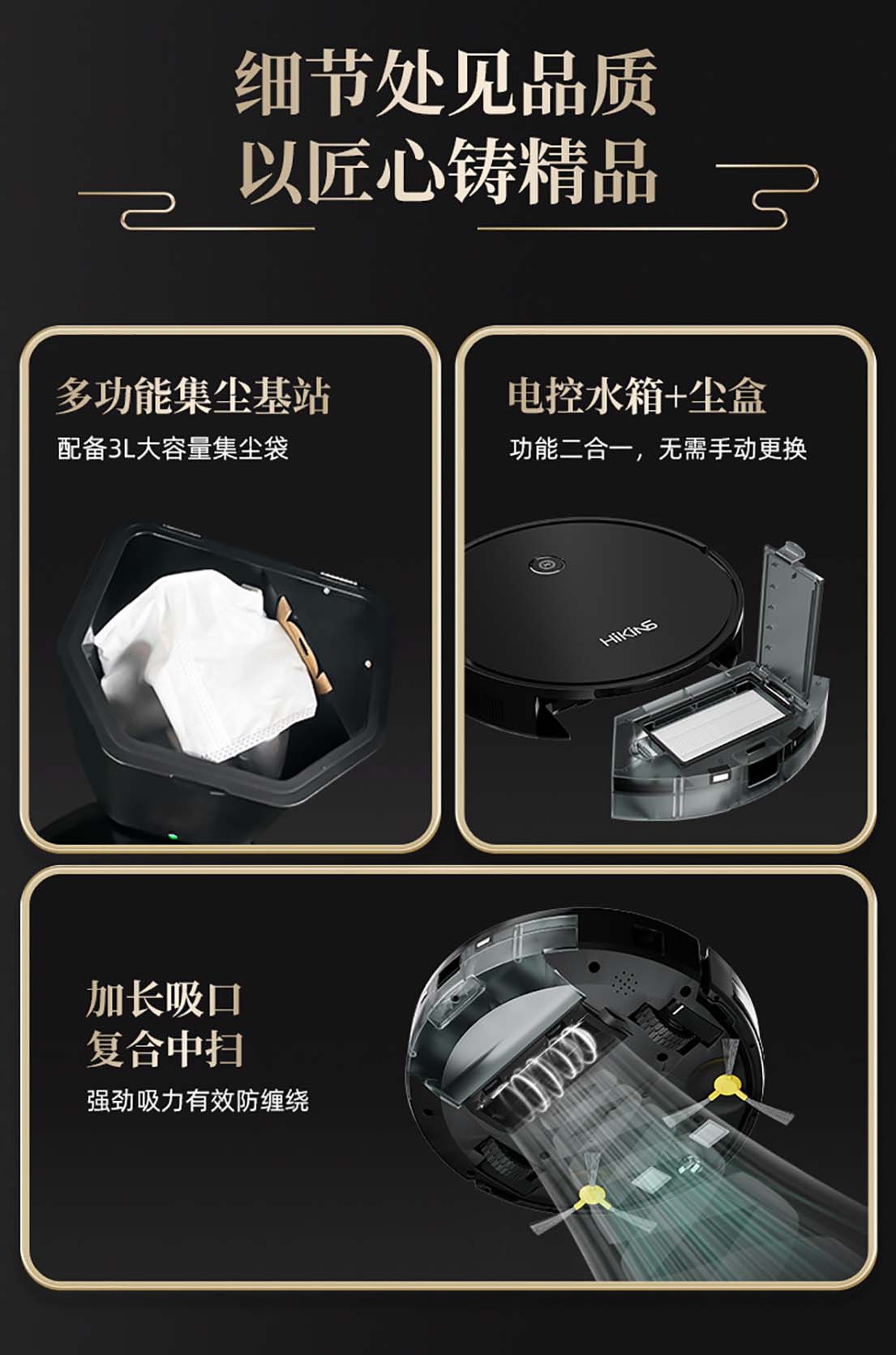 细节处见品质
以匠心铸精品

多功能集尘基站
配备3L大容量集尘袋

电控水箱+尘盒
功能二合一，无需手动更换

HIKING

加长吸口
复合中扫
强劲吸力有效防缠绕