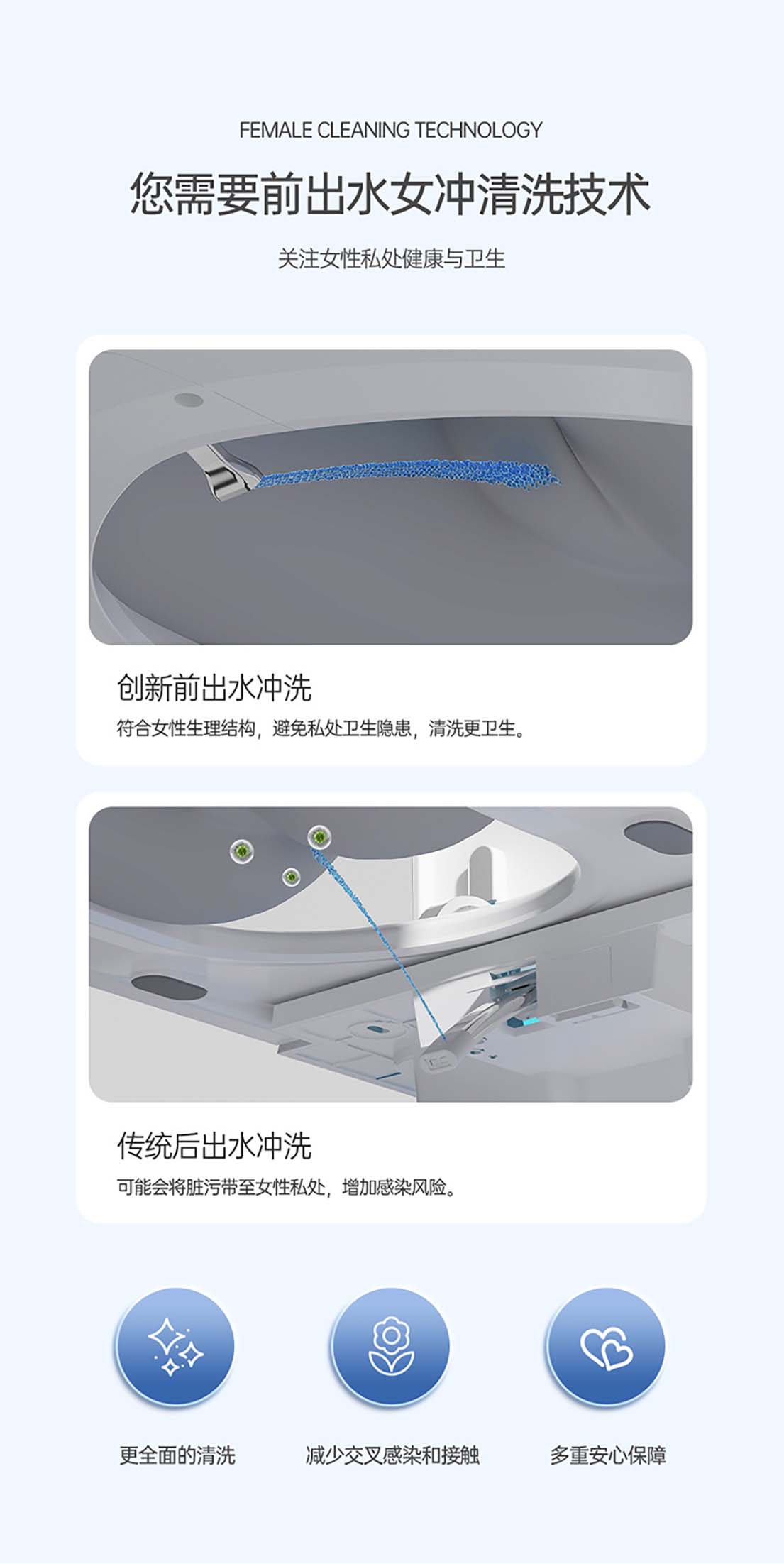 FEMALE CLEANING TECHNOLOGY

您需要前出水女冲清洗技术

关注女性私处健康与卫生

创新前出水冲洗

符合女性生理结构，避免私处卫生隐患，清洗更卫生。

传统后出水冲洗

可能会将脏污带至女性私处，增加感染风险。

更全面的清洗

减少交叉感染和接触

多重安心保障