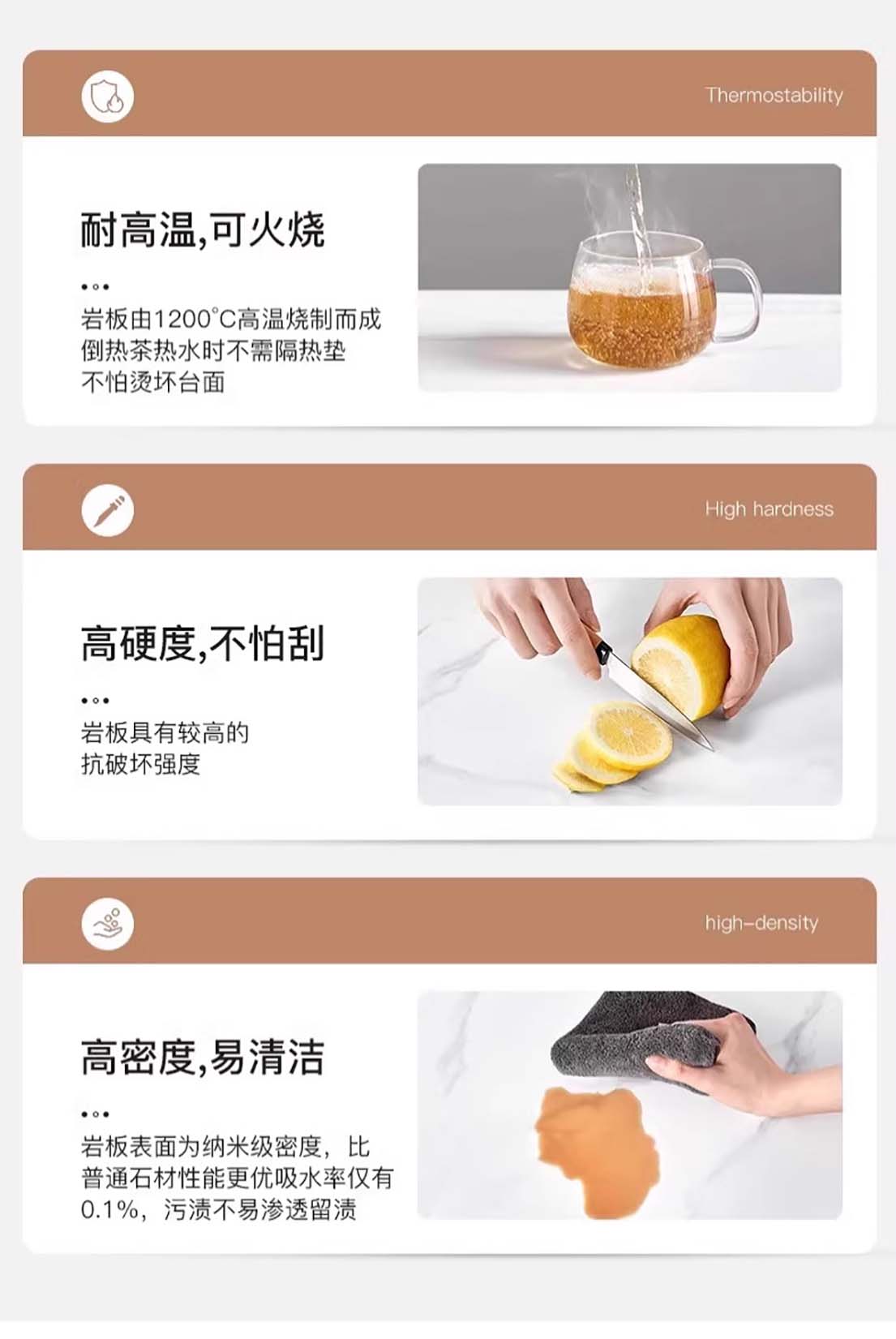 Thermostability

耐高温,可火烧

岩板由1200°C高温烧制而成
倒热茶热水时不需隔热垫
不怕烫坏台面

High hardness

高硬度,不怕刮

岩板具有较高的
抗破坏强度

high-density

高密度,易清洁

岩板表面为纳米级密度，比普通石材性能更优吸水率仅有0.1%，污渍不易渗透留渍