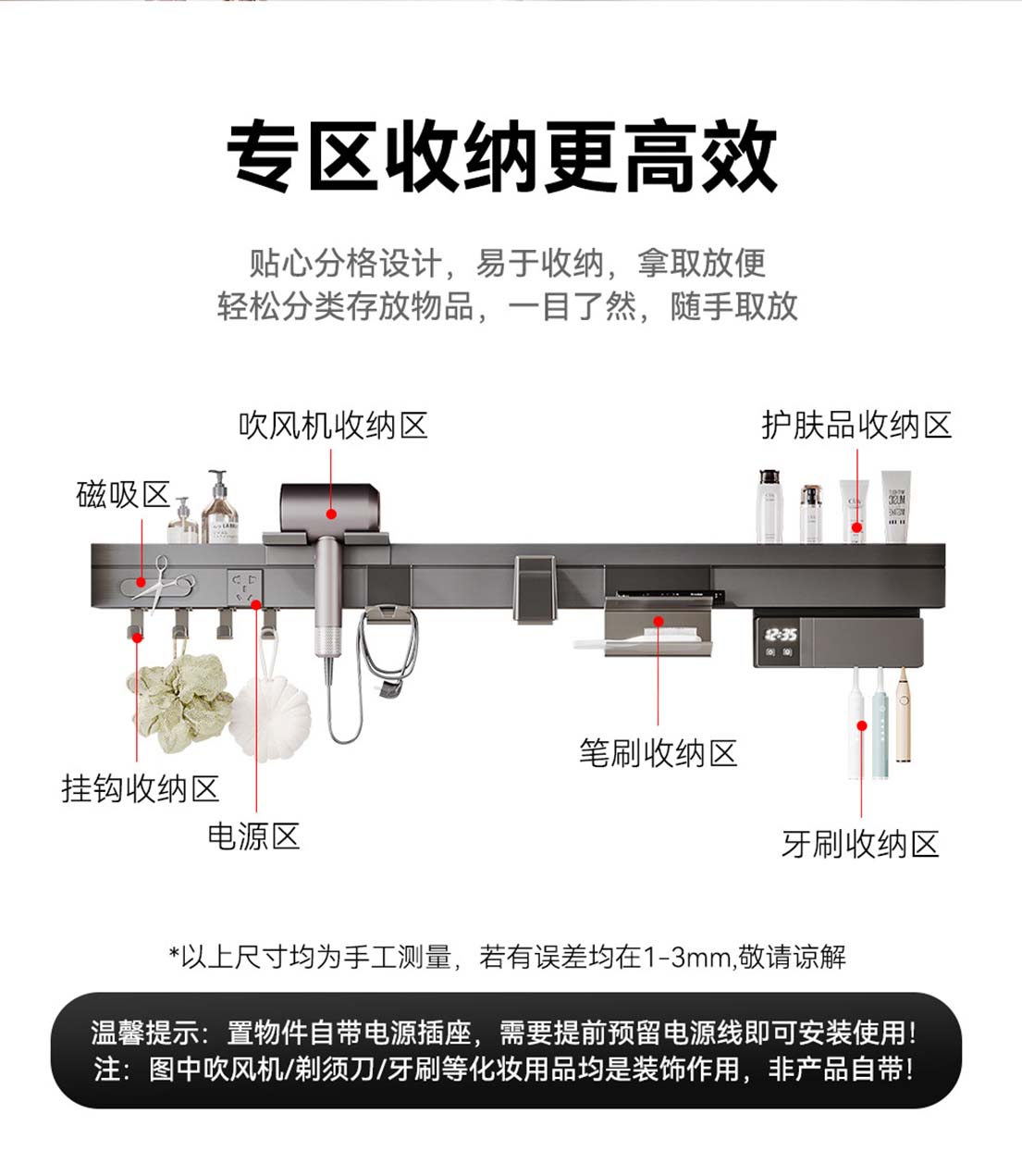 专区收纳更高效

贴心分格设计，易于收纳，拿取放便
轻松分类存放物品，一目了然，随手取放

吹风机收纳区

护肤品收纳区

磁吸区

12:35

笔刷收纳区

挂钩收纳区

电源区

牙刷收纳区

*以上尺寸均为手工测量，若有误差均在1-3mm,敬请谅解

温馨提示：置物件自带电源插座，需要提前预留电源线即可安装使用！
注：图中吹风机/剃须刀/牙刷等化妆用品均是装饰作用，非产品自带！