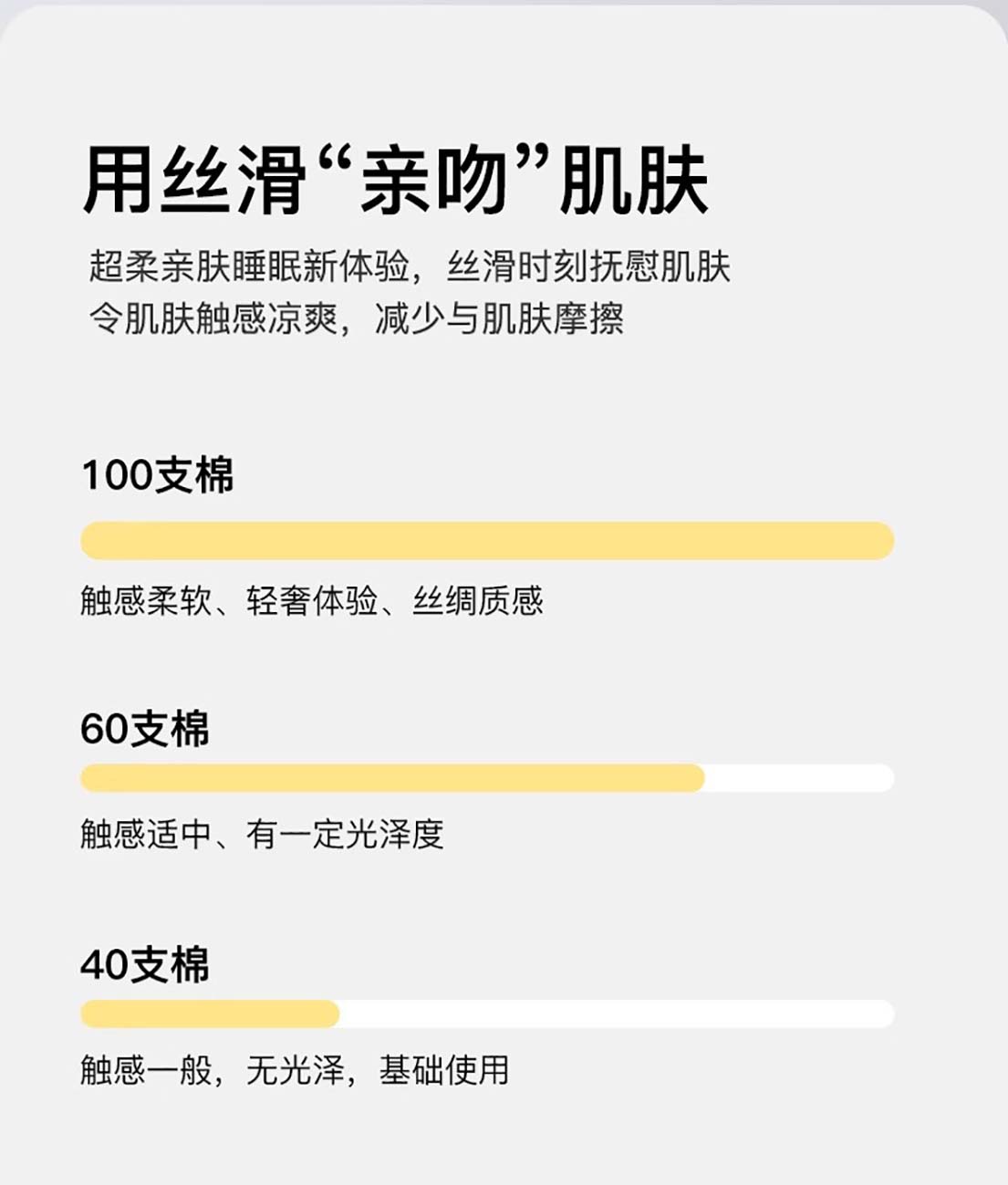 用丝滑“亲吻”肌肤

超柔亲肤睡眠新体验，丝滑时刻抚慰肌肤
令肌肤触感凉爽，减少与肌肤摩擦

100支棉

触感柔软、轻奢体验、丝绸质感

60支棉

触感适中、有一定光泽度

40支棉

触感一般，无光泽，基础使用