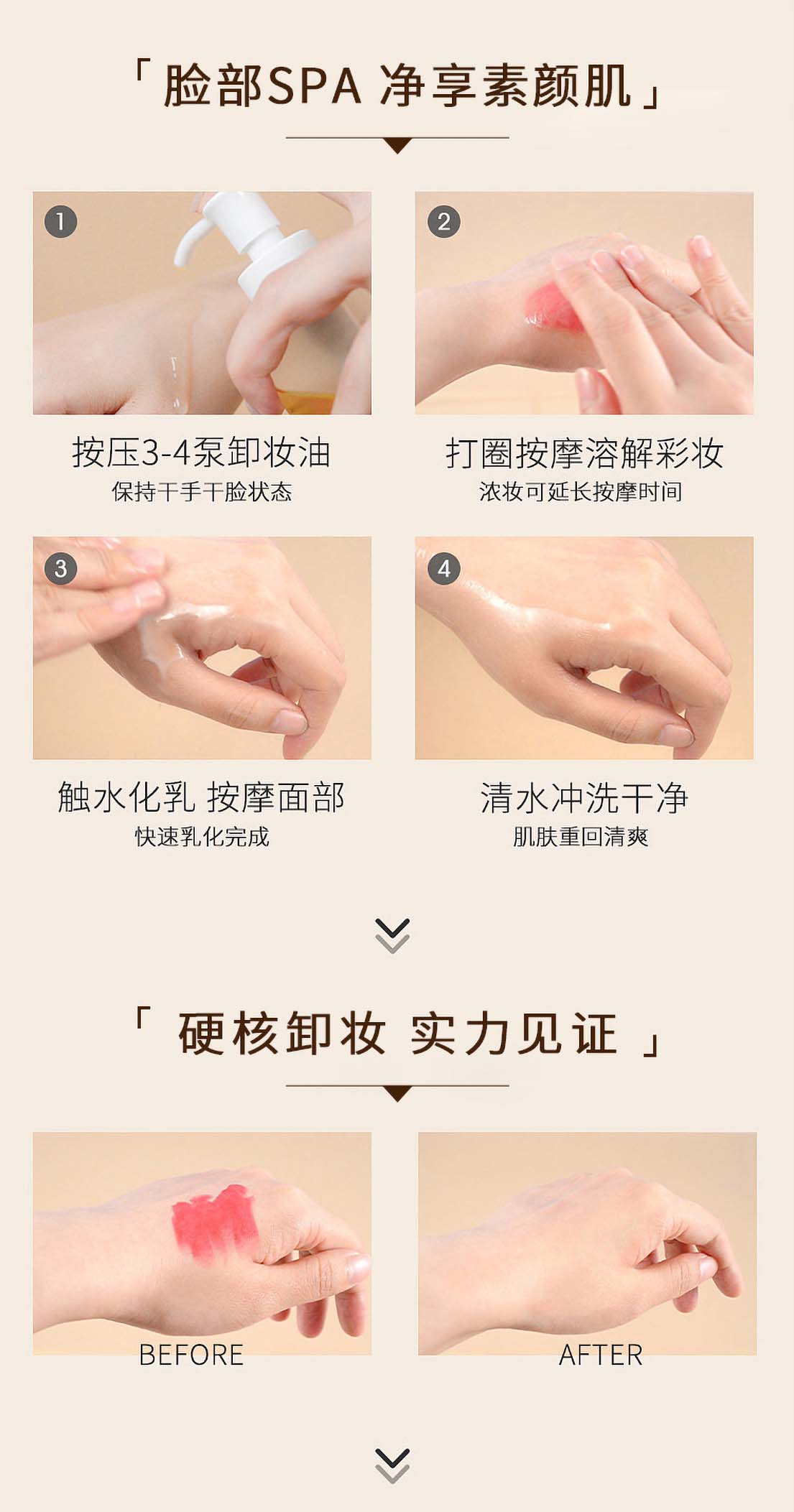 「脸部SPA 净享素颜肌」

1

按压3-4泵卸妆油

保持干手干脸状态

2

打圈按摩溶解彩妆

浓妆可延长按摩时间

3

触水化乳 按摩面部

快速乳化完成

4

清水冲洗干净

肌肤重回清爽

「 硬核卸妆 实力见证 」

BEFORE

AFTER