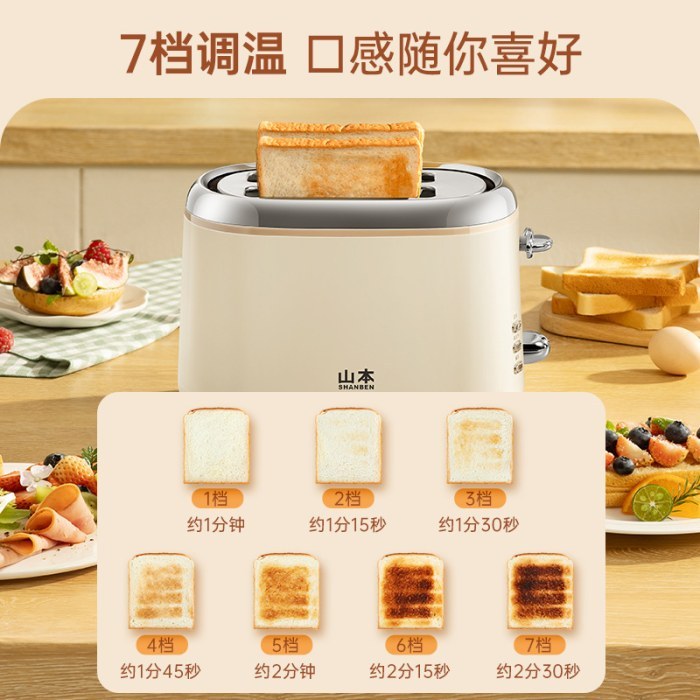 7档调温 口感随你喜好

山本
SHANBEN

1档
约1分钟

2档
约1分15秒

3档
约1分30秒

4档
约1分45秒

5档
约2分钟

6档
约2分15秒

7档
约2分30秒