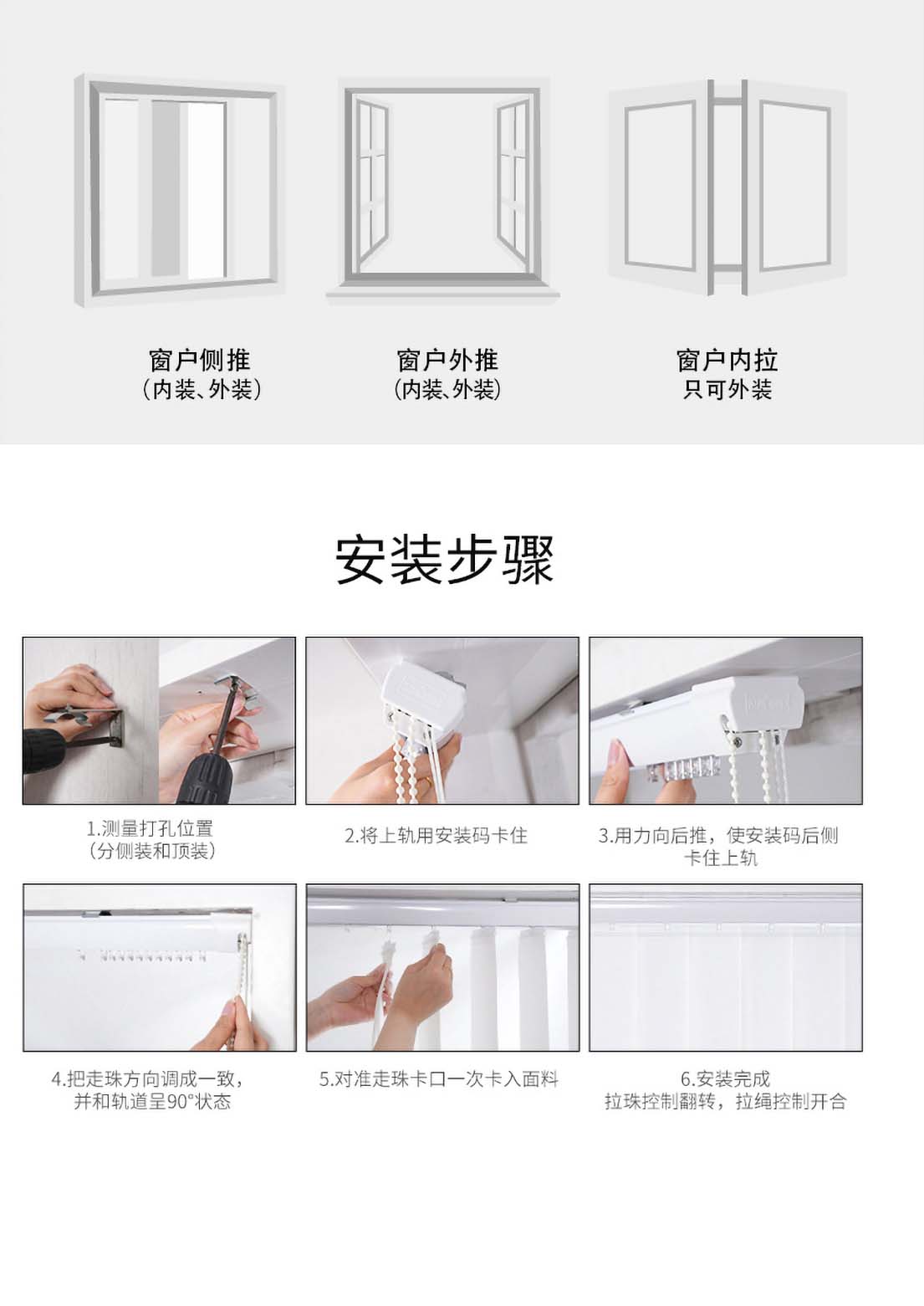 窗户侧推
（内装、外装）

窗户外推
（内装、外装）

窗户内拉
只可外装

安装步骤

1.测量打孔位置
（分侧装和顶装）

2.将上轨用安装码卡住

3.用力向后推，使安装码后侧卡住上轨

4.把走珠方向调成一致，并和轨道呈90°状态

5.对准走珠卡口一次卡入面料

6.安装完成
拉珠控制翻转，拉绳控制开合