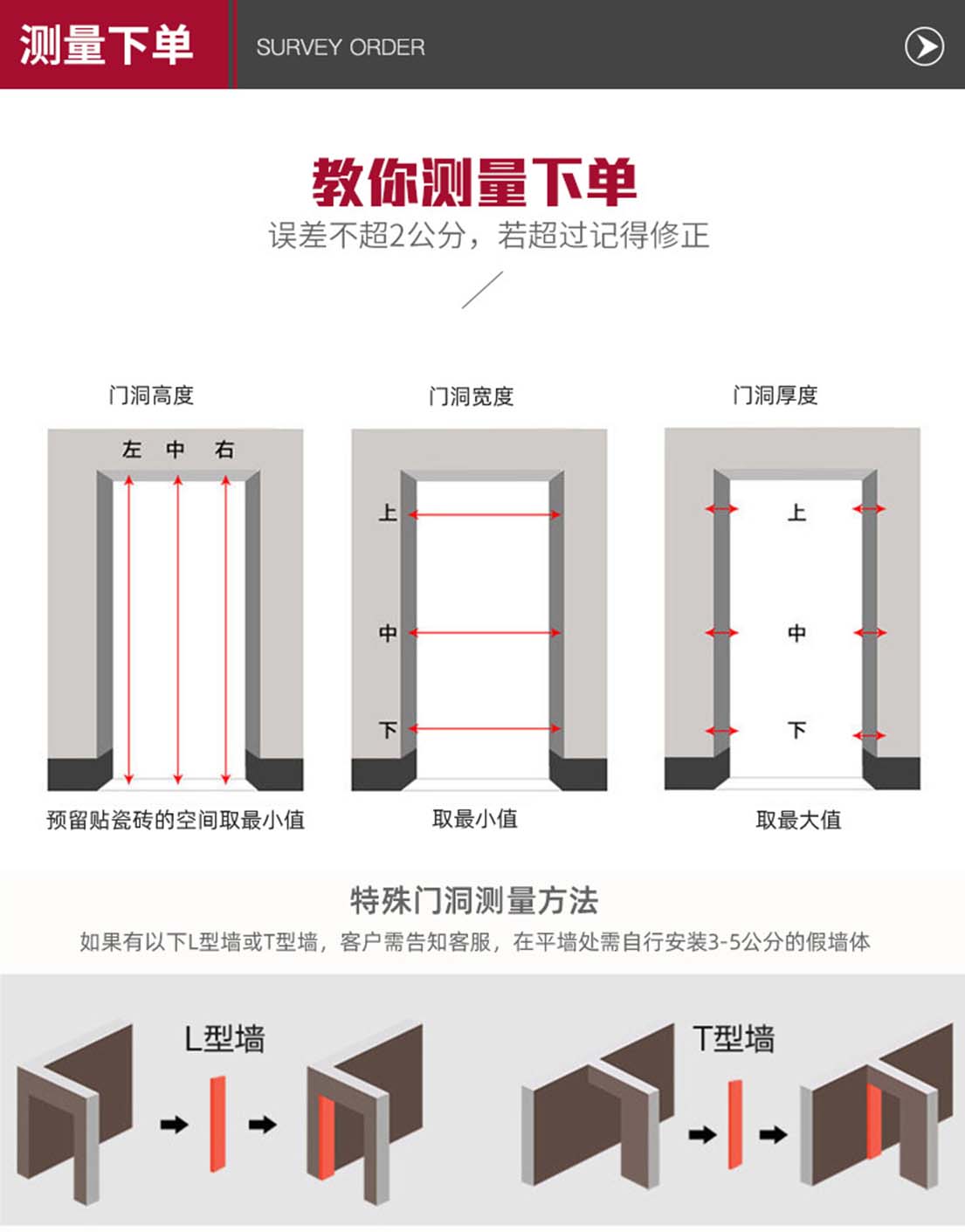 测量下单

SURVEY ORDER

教你测量下单

误差不超2公分，若超过记得修正

门洞高度

左 中 右

预留贴瓷砖的空间取最小值

门洞宽度

上

中

下

取最小值

门洞厚度

上

中

下

取最大值

特殊门洞测量方法

如果有以下L型墙或T型墙，客户需告知客服，在平墙处需自行安装3-5公分的假墙体

L型墙

T型墙