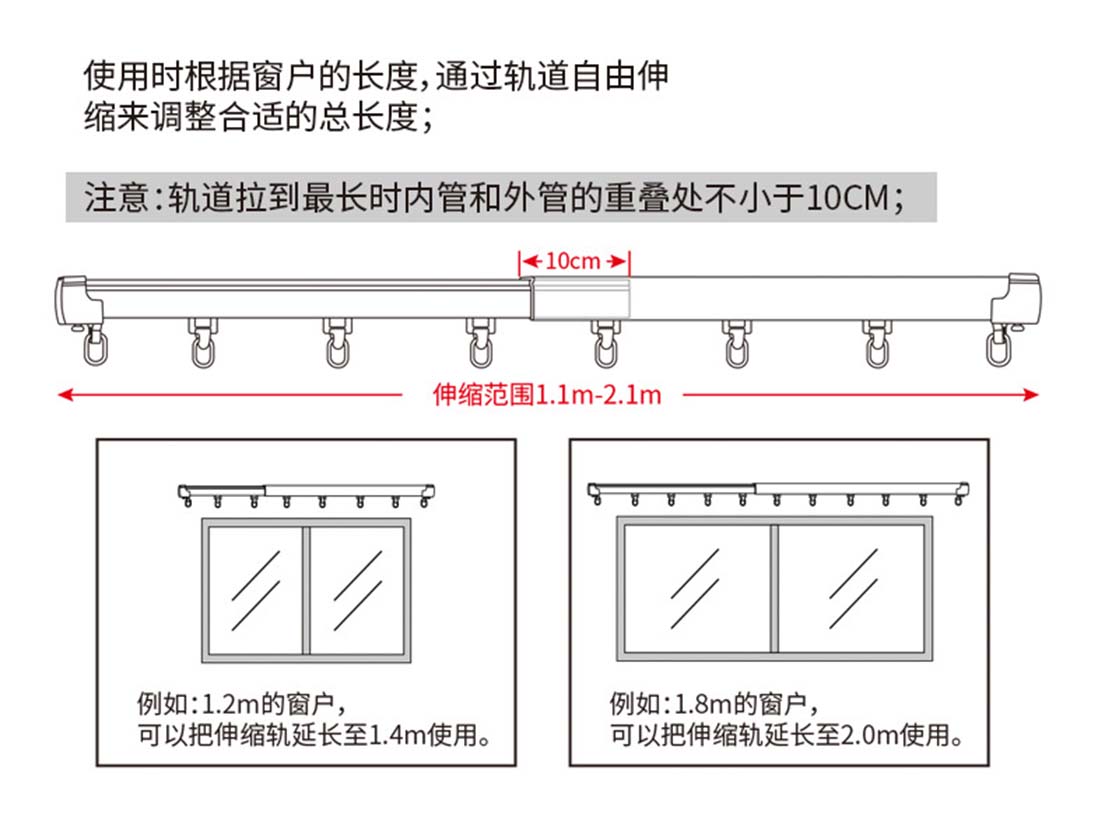 使用时根据窗户的长度，通过轨道自由伸缩来调整合适的总长度；

注意：轨道拉到最长时内管和外管的重叠处不小于10CM；

10cm

伸缩范围1.1m-2.1m

例如：1.2m的窗户，
可以把伸缩轨延长至1.4m使用。

例如：1.8m的窗户，
可以把伸缩轨延长至2.0m使用。