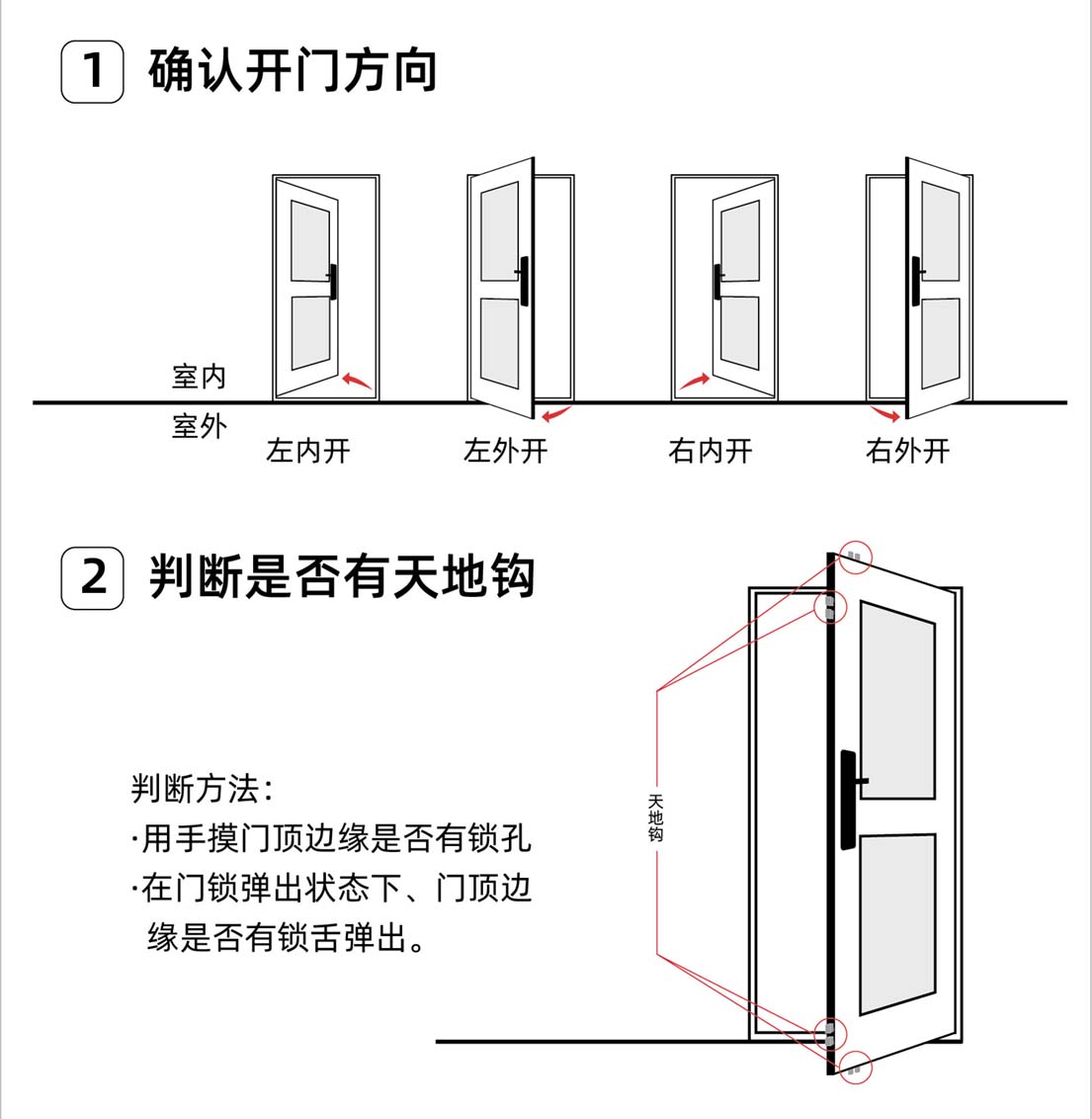 1 确认开门方向

室内
室外
左内开
左外开
右内开
右外开

2 判断是否有天地钩

判断方法：
·用手摸门顶边缘是否有锁孔
·在门锁弹出状态下、门顶边缘是否有锁舌弹出。

天地钩