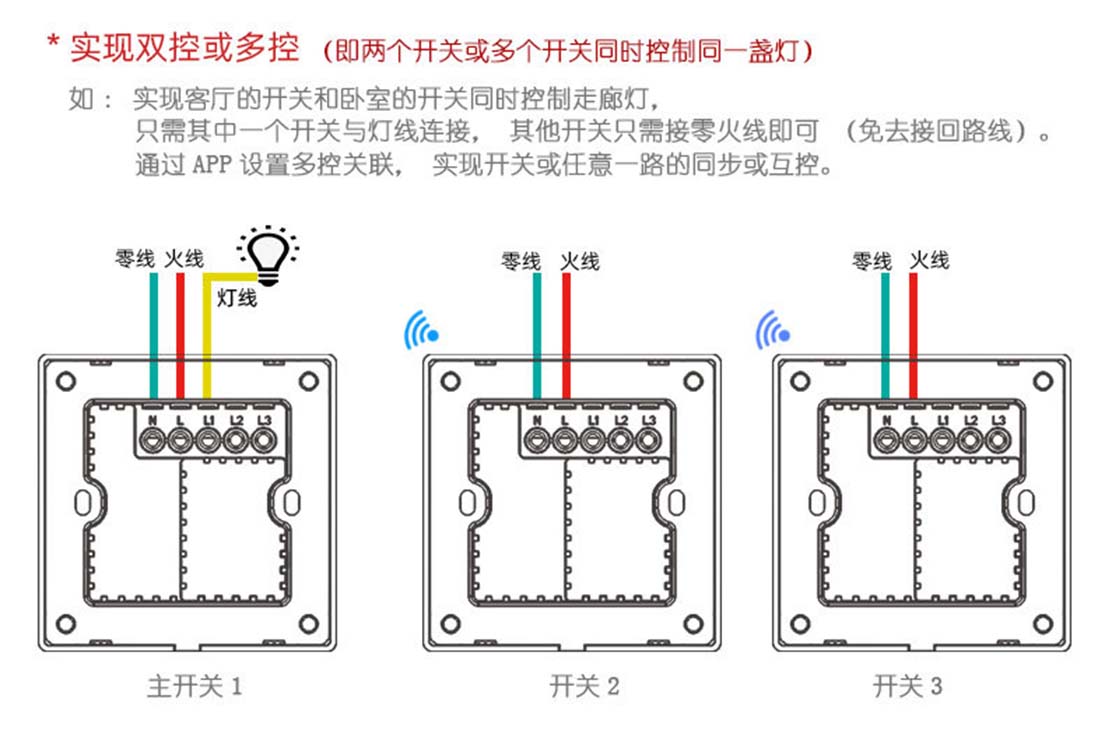 * 实现双控或多控 （即两个开关或多个开关同时控制同一盏灯）

如： 实现客厅的开关和卧室的开关同时控制走廊灯，
只需其中一个开关与灯线连接， 其他开关只需接零火线即可 （免去接回路线）。
通过 APP 设置多控关联， 实现开关或任意一路的同步或互控。

零线 火线 灯线
N L L1 L2 L3
主开关 1

零线 火线
N L L1 L2 L3
开关 2

零线 火线
N L L1 L2 L3
开关 3